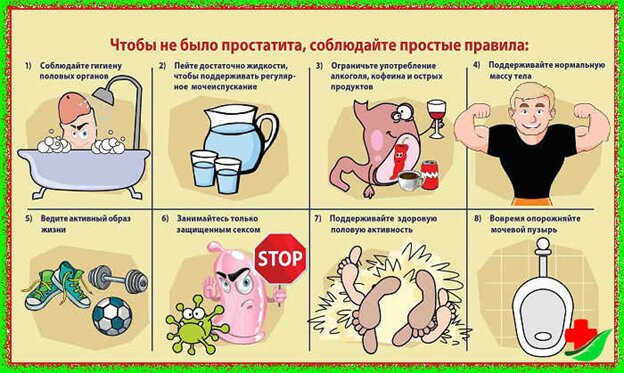 Чтобы не было простатита, соблюдайте простые правила:

1) Соблюдайте гигиену половых органов

2) Пейте достаточно жидкости, чтобы поддерживать регулярное мочеиспускание

3) Ограничьте употребление алкоголя, кофеина и острых продуктов

4) Поддерживайте нормальную массу тела

5) Ведите активный образ жизни

6) Занимайтесь только защищенным сексом

STOP

7) Поддерживайте здоровую половую активность

8) Вовремя опорожняйте мочевой пузырь